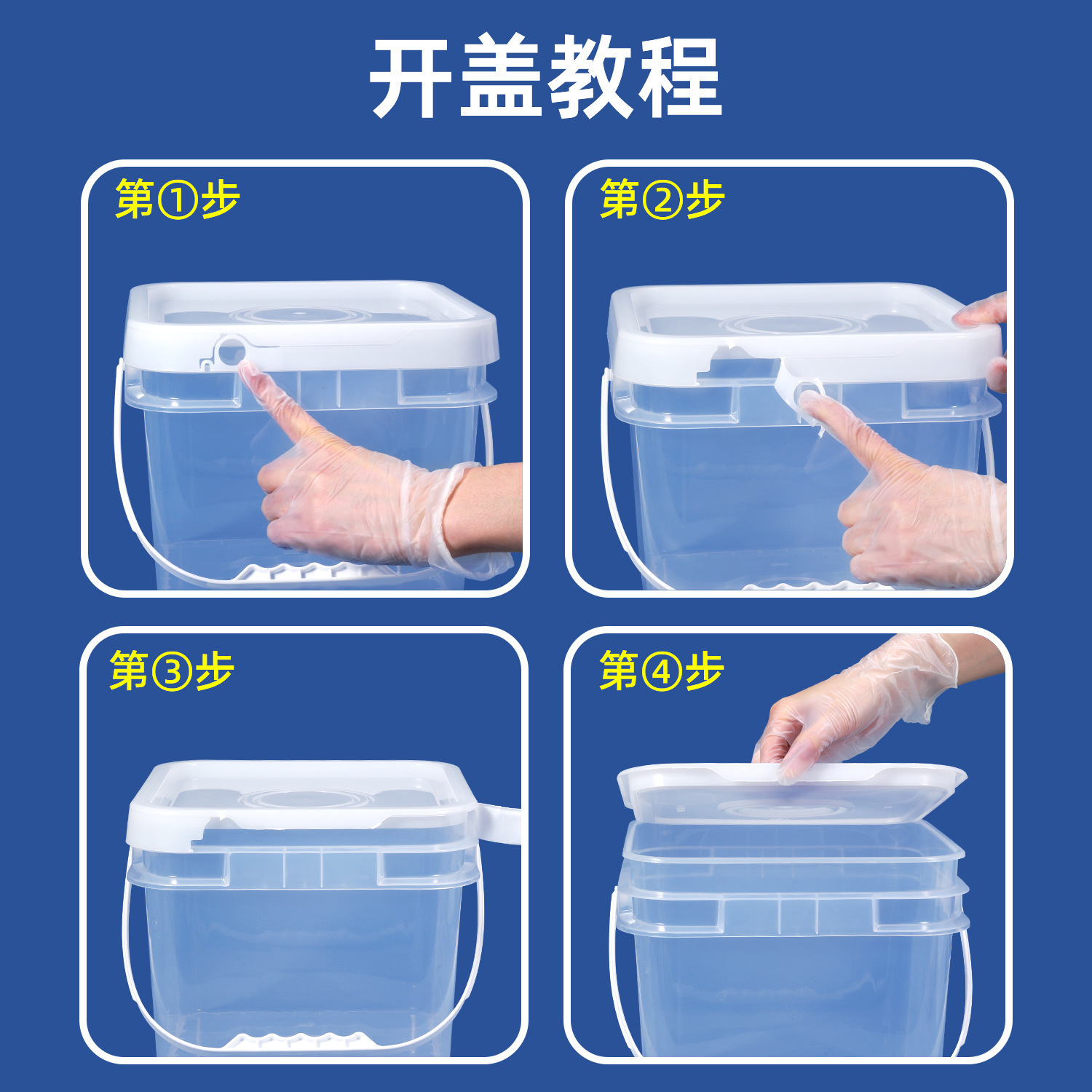 开盖教程

第①步

第②步

第③步

第④步